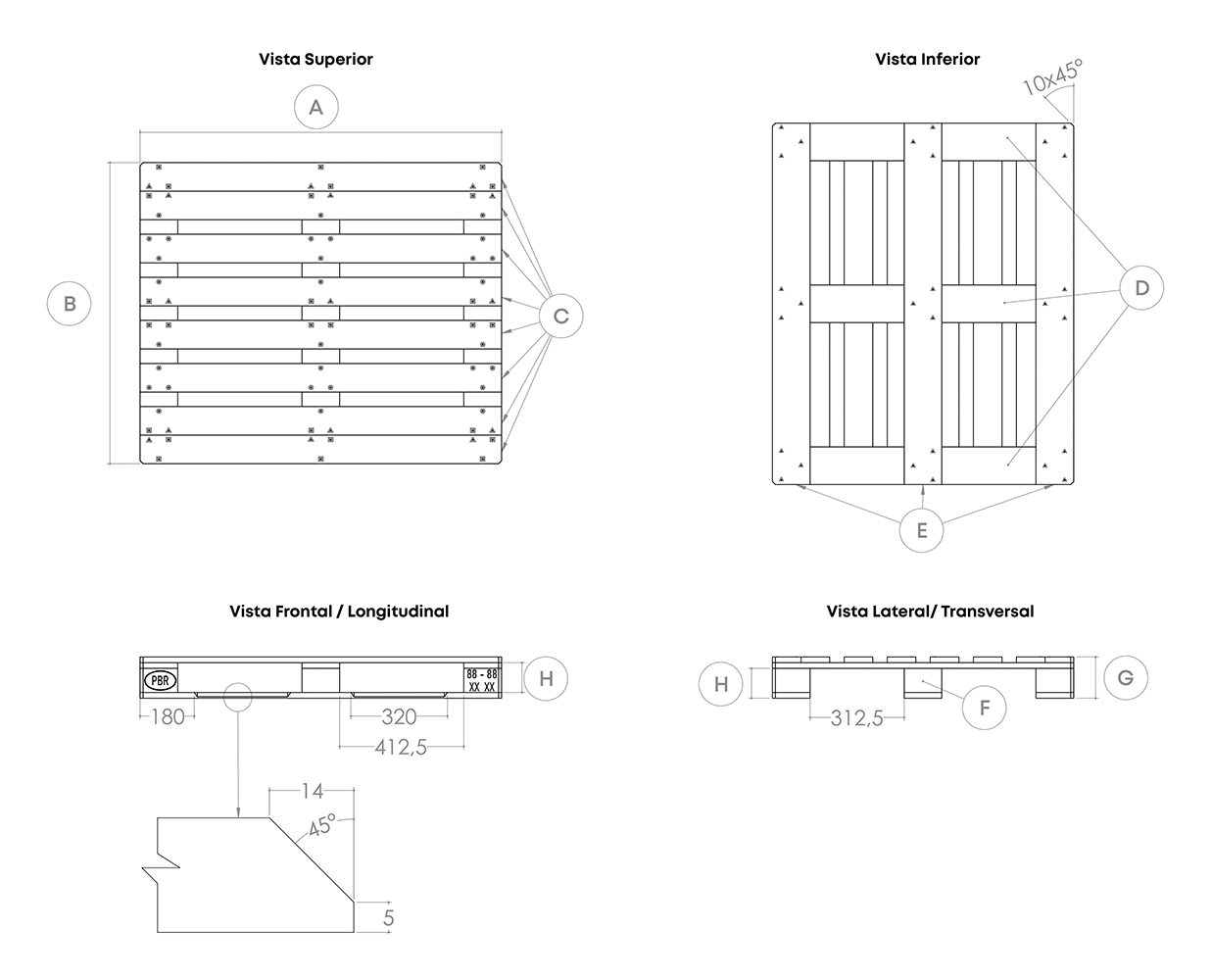 Vista Superior

A

B

C

Vista Inferior

10x45°

D

E

Vista Frontal / Longitudinal

PBR

88 - 88
XX XX

H

180

320

412,5

14

45°

5

Vista Lateral/ Transversal

H

G

F

312,5